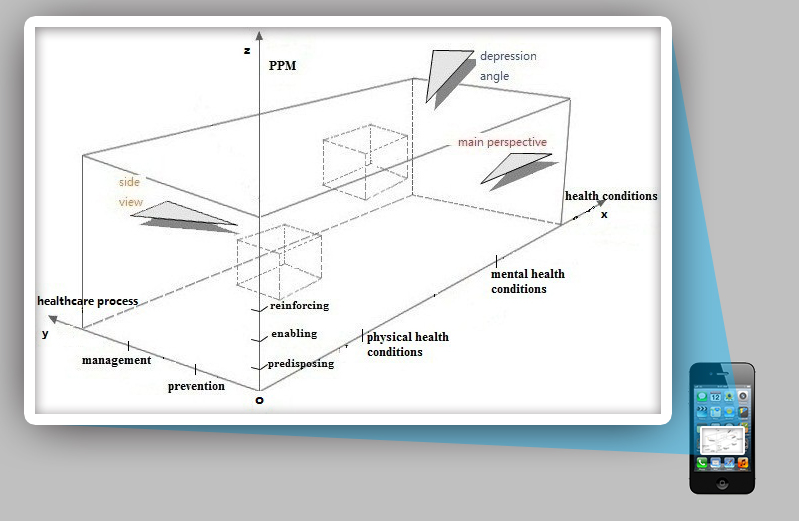 z

PPM

depression angle

main perspective

side view

health conditions

x

mental health conditions

healthcare process

y

reinforcing

enabling

predisposing

physical health conditions

management

prevention

o

12